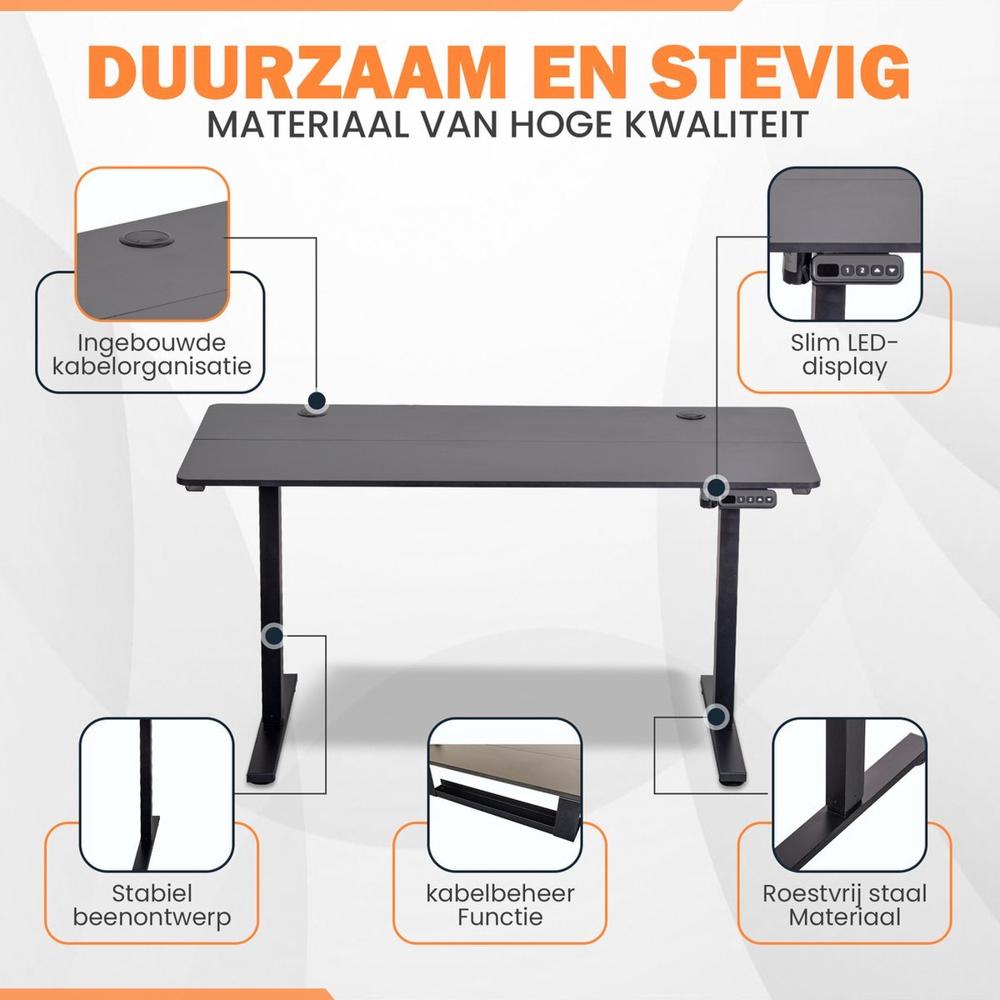 DUURZAAM EN STEVIG
MATERIAAL VAN HOGE KWALITEIT

Ingebouwde kabelorganisatie

Slim LED-display

1 2

Stabiel beenontwerp

kabelbeheer Functie

Roestvrij staal Materiaal